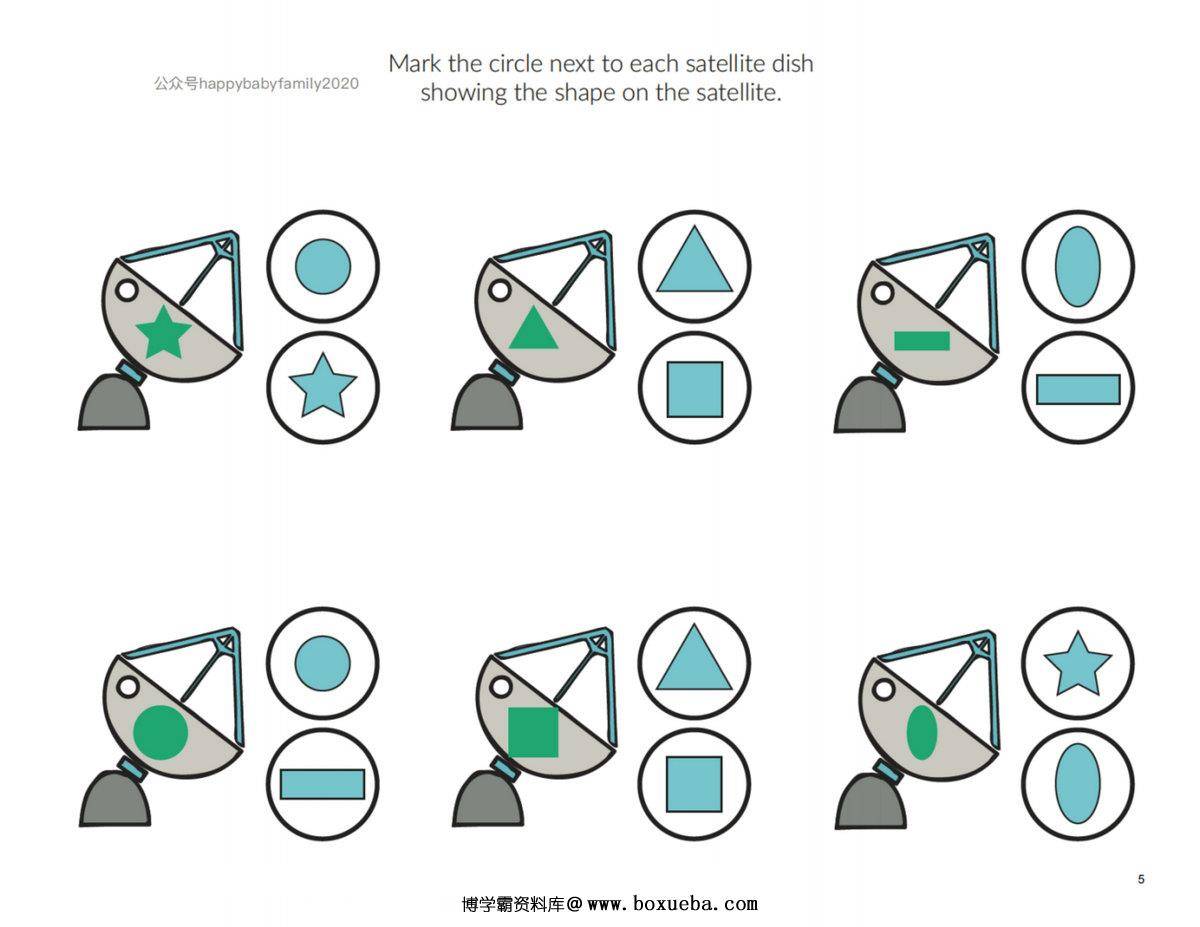 公众号happybabyfamily2020

Mark the circle next to each satellite dish showing the shape on the satellite.

5

博学霸资料库@ www.boxueba.com